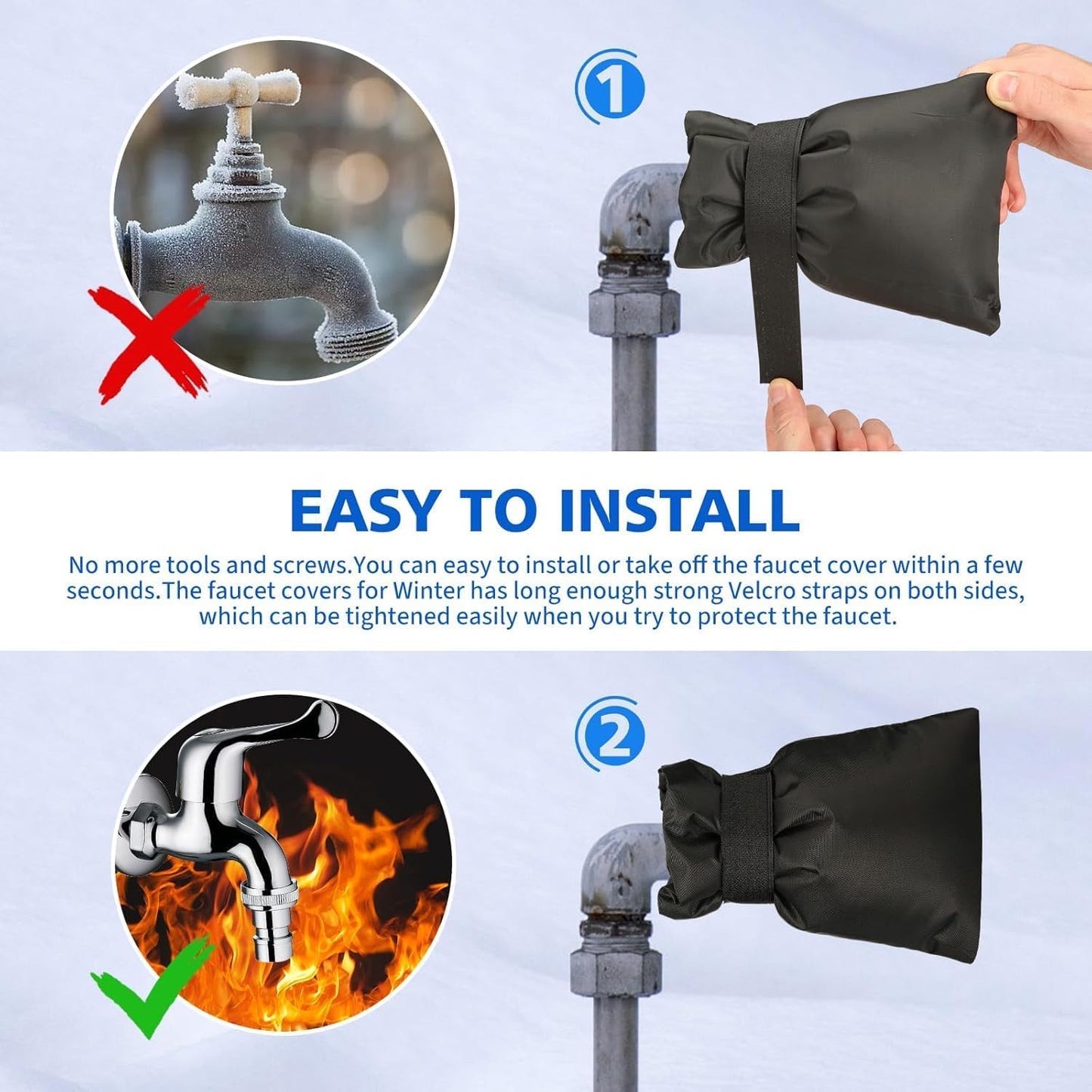 1

EASY TO INSTALL

No more tools and screws.You can easy to install or take off the faucet cover within a few seconds.The faucet covers for Winter has long enough strong Velcro straps on both sides, which can be tightened easily when you try to protect the faucet.

2