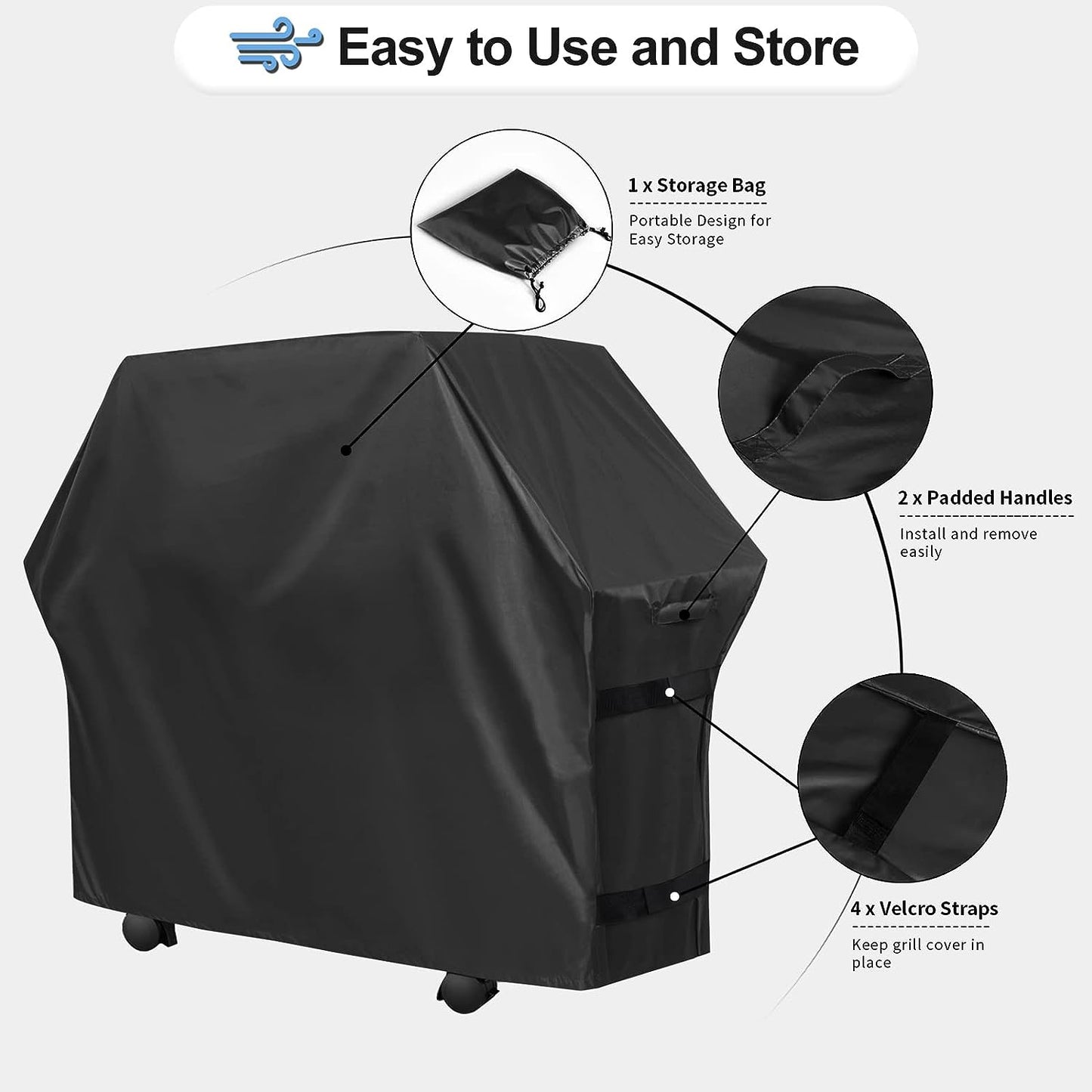 Easy to Use and Store

1 x Storage Bag

Portable Design for Easy Storage

2 x Padded Handles

Install and remove easily

4 x Velcro Straps

Keep grill cover in place